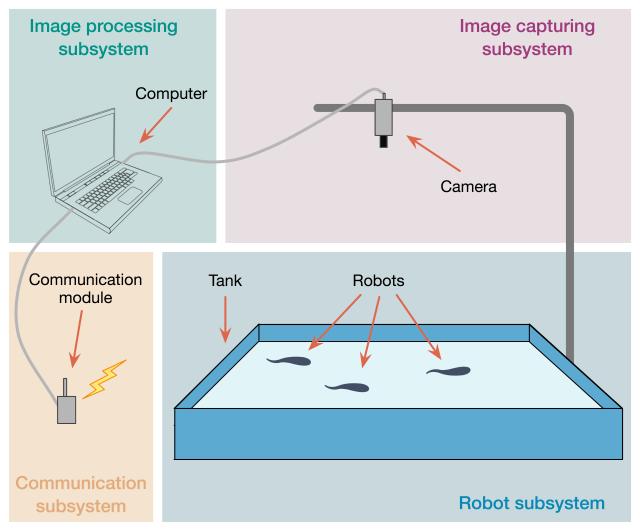 Image processing subsystem

Image capturing subsystem

Computer

Camera

Communication module

Tank

Robots

Communication subsystem

Robot subsystem